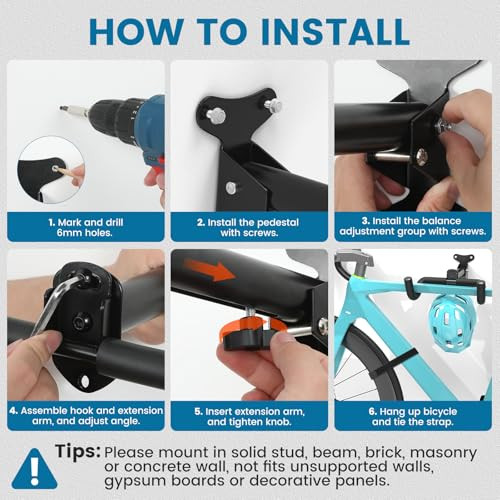 HOW TO INSTALL

1. Mark and drill 6mm holes.

2. Install the pedestal with screws.

3. Install the balance adjustment group with screws.

4. Assemble hook and extension arm, and adjust angle.

5. Insert extension arm, and tighten knob.

6. Hang up bicycle and tie the strap.

Tips: Please mount in solid stud, beam, brick, masonry or concrete wall, not fits unsupported walls, gypsum boards or decorative panels.