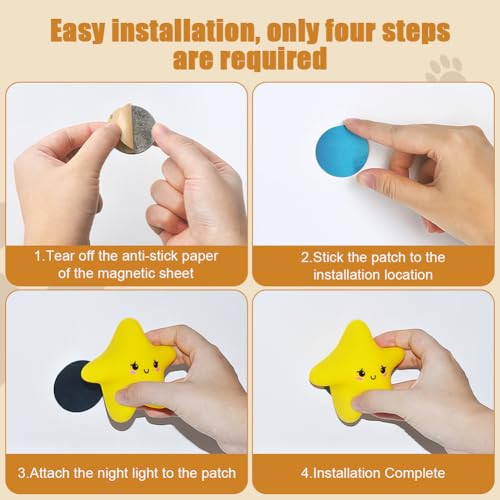 Easy installation, only four steps are required

1.Tear off the anti-stick paper of the magnetic sheet

2.Stick the patch to the installation location

3.Attach the night light to the patch

4.Installation Complete