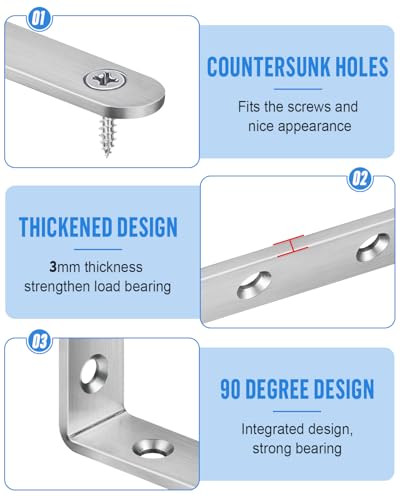 01

COUNTERSUNK HOLES

Fits the screws and nice appearance

02

THICKENED DESIGN

3mm thickness strengthen load bearing

03

90 DEGREE DESIGN

Integrated design, strong bearing