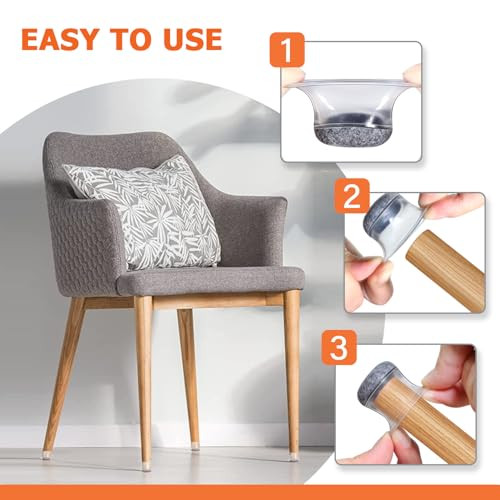 EASY TO USE

1

2

3