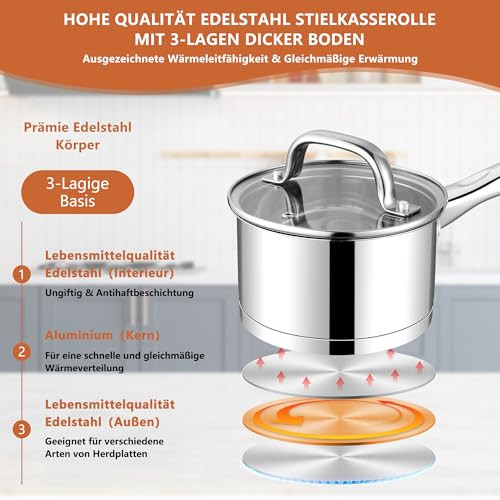 HOHE QUALITÄT EDELSTAHL STIELKASSEROLLE MIT 3-LAGEN DICKER BODEN

Ausgezeichnete Wärmeleitfähigkeit & Gleichmäßige Erwärmung

Prämie Edelstahl Körper

3-Lagige Basis

1 Lebensmittelqualität Edelstahl (Interieur)

Ungiftig & Antihaftbeschichtung

2 Aluminium (Kern)

Für eine schnelle und gleichmäßige Wärmeverteilung

3 Lebensmittelqualität Edelstahl (Außen)

Geeignet für verschiedene Arten von Herdplatten