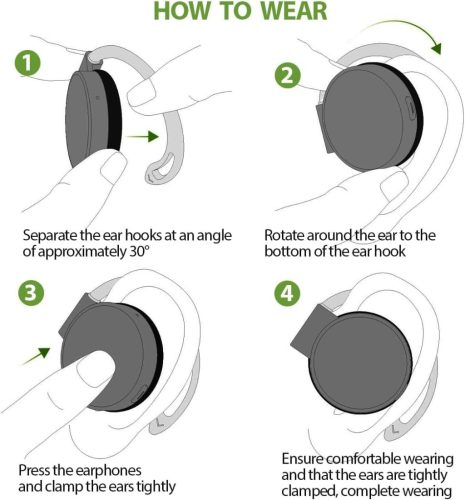 HOW TO WEAR

1

Separate the ear hooks at an angle of approximately 30°

2

Rotate around the ear to the bottom of the ear hook

3

Press the earphones and clamp the ears tightly

4

Ensure comfortable wearing and that the ears are tightly clamped, complete wearing