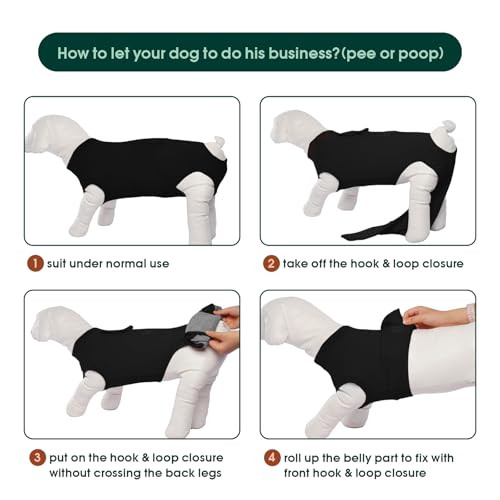 How to let your dog to do his business?(pee or poop)

1 suit under normal use

2 take off the hook & loop closure

3 put on the hook & loop closure without crossing the back legs

4 roll up the belly part to fix with front hook & loop closure