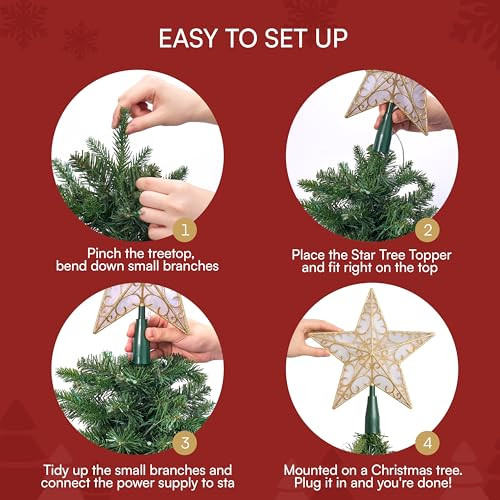 EASY TO SET UP

1

Pinch the treetop, bend down small branches

2

Place the Star Tree Topper and fit right on the top

3

Tidy up the small branches and connect the power supply to sta

4

Mounted on a Christmas tree. Plug it in and you're done!