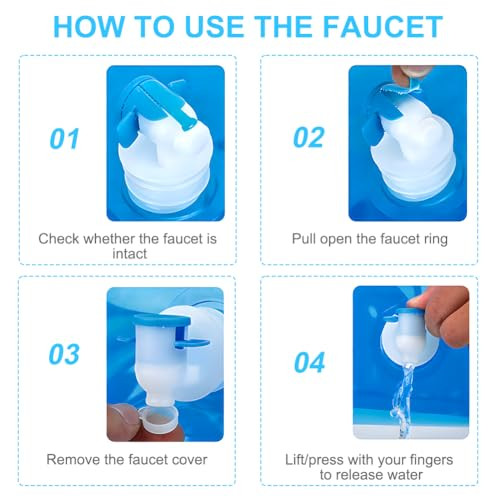 HOW TO USE THE FAUCET

01

Check whether the faucet is intact

02

Pull open the faucet ring

03

Remove the faucet cover

04

Lift/press with your fingers to release water