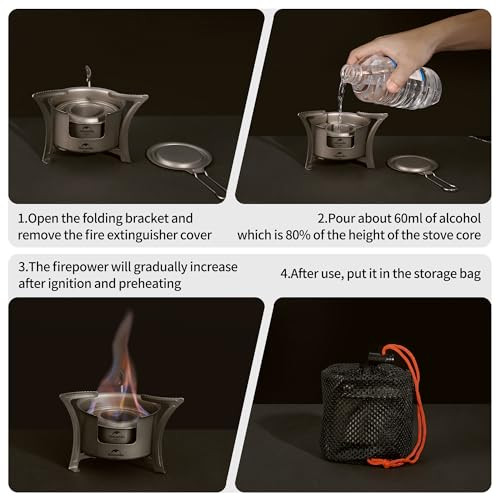 1.Open the folding bracket and remove the fire extinguisher cover

2.Pour about 60ml of alcohol which is 80% of the height of the stove core

3.The firepower will gradually increase after ignition and preheating

4.After use, put it in the storage bag