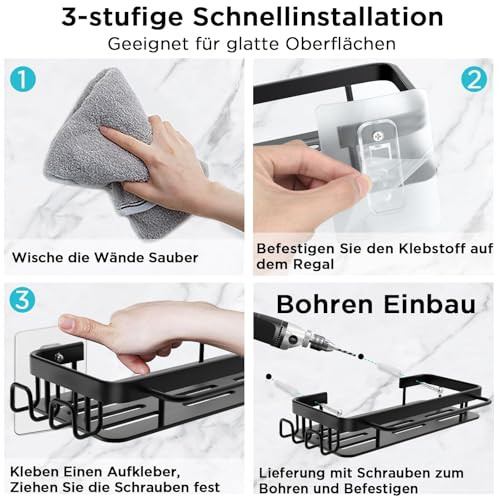 3-stufige Schnellinstallation

Geeignet für glatte Oberflächen

1

Wische die Wände Sauber

2

Befestigen Sie den Klebstoff auf dem Regal

3

Kleben Einen Aufkleber, Ziehen Sie die Schrauben fest

Bohren Einbau

Lieferung mit Schrauben zum Bohren und Befestigen