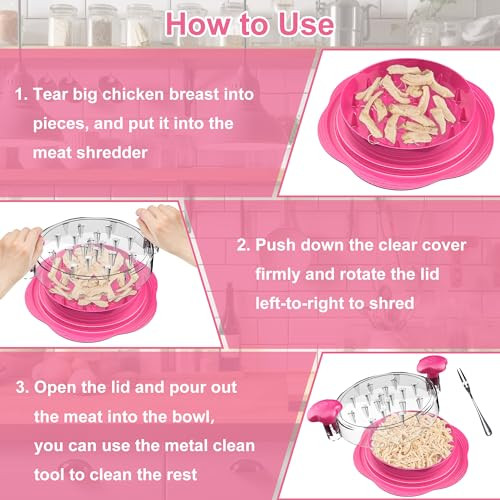 How to Use

1. Tear big chicken breast into pieces, and put it into the meat shredder

2. Push down the clear cover firmly and rotate the lid left-to-right to shred

3. Open the lid and pour out the meat into the bowl, you can use the metal clean tool to clean the rest