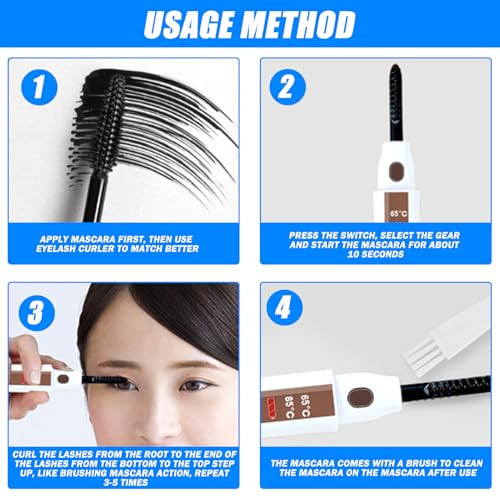 USAGE METHOD

1

APPLY MASCARA FIRST, THEN USE EYELASH CURLER TO MATCH BETTER

2

65°C

PRESS THE SWITCH, SELECT THE GEAR AND START THE MASCARA FOR ABOUT 10 SECONDS

3

CURL THE LASHES FROM THE ROOT TO THE END OF THE LASHES FROM THE BOTTOM TO THE TOP STEP UP, LIKE BRUSHING MASCARA ACTION, REPEAT 3-5 TIMES

4

65°C
85°C

THE MASCARA COMES WITH A BRUSH TO CLEAN THE MASCARA ON THE MASCARA AFTER USE