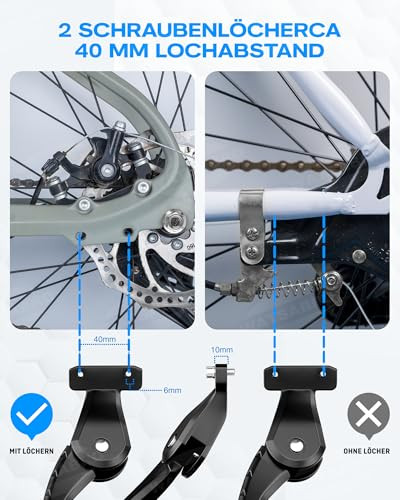 2 SCHRAUBENLÖCHERCA 40 MM LOCHABSTAND

40mm

10mm

6mm

MIT LÖCHERN

OHNE LÖCHER