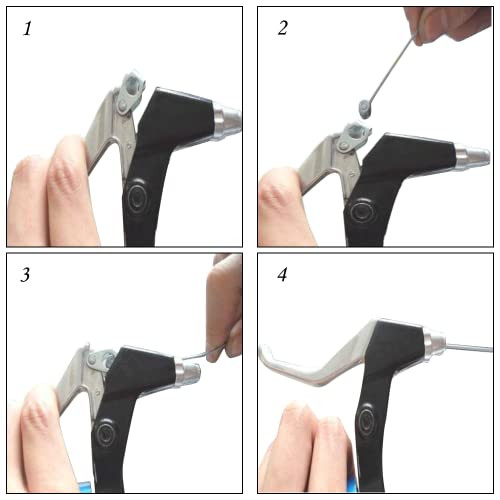 1

2

3

4