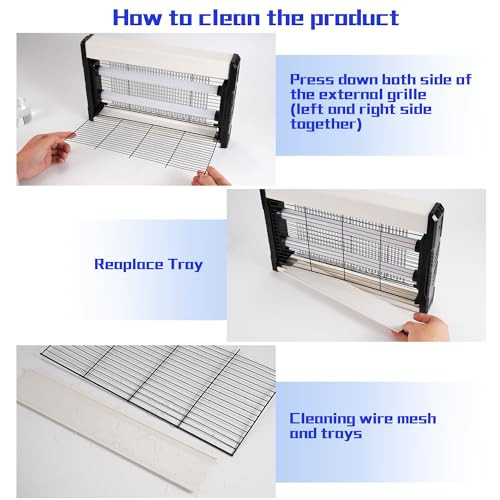 How to clean the product

Press down both side of the external grille (left and right side together)

Reaplace Tray

Cleaning wire mesh and trays