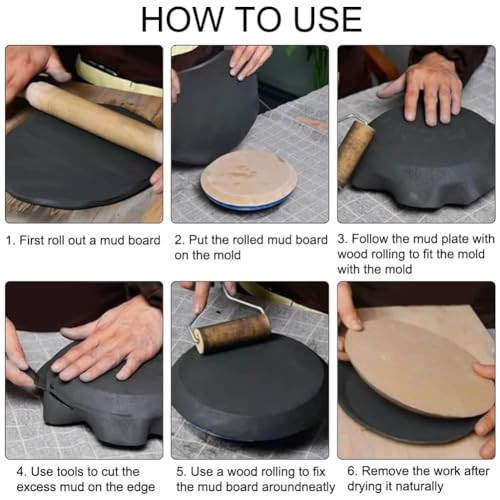 HOW TO USE

1. First roll out a mud board

2. Put the rolled mud board on the mold

3. Follow the mud plate with wood rolling to fit the mold with the mold

4. Use tools to cut the excess mud on the edge

5. Use a wood rolling to fix the mud board aroundneatly

6. Remove the work after drying it naturally