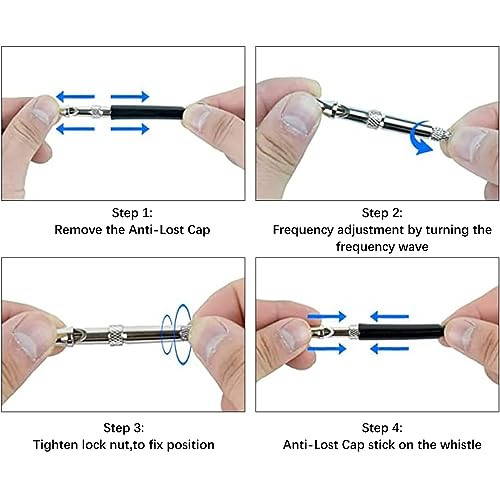 Step 1:
Remove the Anti-Lost Cap

Step 2:
Frequency adjustment by turning the frequency wave

Step 3:
Tighten lock nut,to fix position

Step 4:
Anti-Lost Cap stick on the whistle