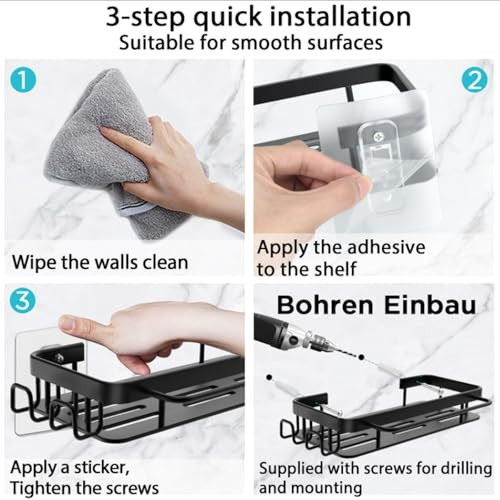 3-step quick installation
Suitable for smooth surfaces

1

Wipe the walls clean

2

Apply the adhesive to the shelf

3

Apply a sticker, Tighten the screws

Bohren Einbau

Supplied with screws for drilling and mounting