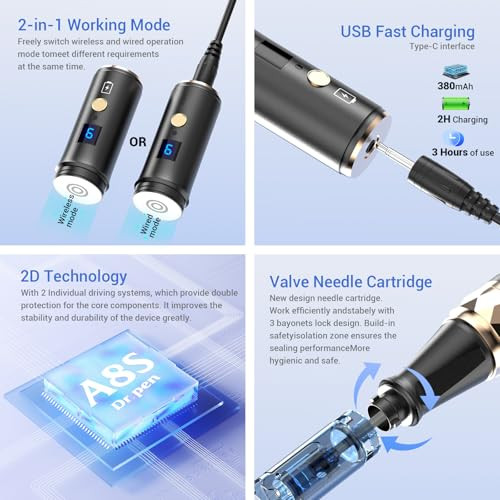 2-in-1 Working Mode
Freely switch wireless and wired operation mode tomeet different requirements at the same time.

6

OR

6

Wireless mode

Wired mode

USB Fast Charging
Type-C interface

380mAh

2H Charging

3 Hours of use

2D Technology
With 2 Individual driving systems, which provide double protection for the core components. It improves the stability and durability of the device greatly.

A8S
Dr.pen

Valve Needle Cartridge
New design needle cartridge. Work efficiently andstabely with 3 bayonets lock design. Build-in safetyisolation zone ensures the sealing performanceMore hygienic and safe.