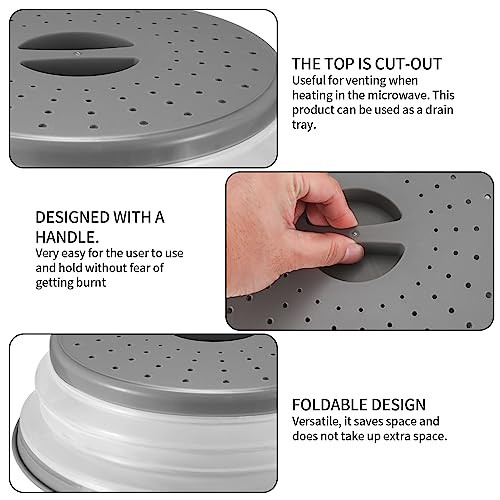 THE TOP IS CUT-OUT
Useful for venting when heating in the microwave. This product can be used as a drain tray.

DESIGNED WITH A HANDLE.
Very easy for the user to use and hold without fear of getting burnt

FOLDABLE DESIGN
Versatile, it saves space and does not take up extra space.