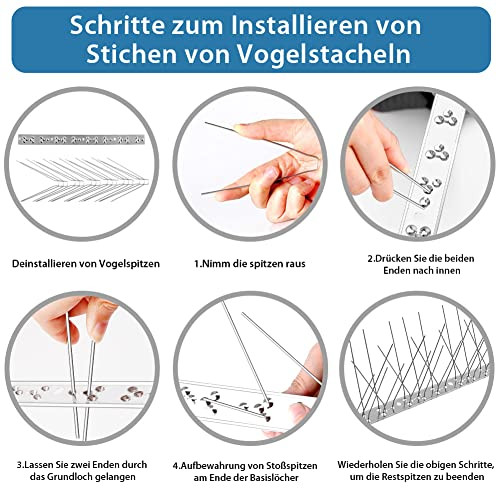 Schritte zum Installieren von Stichen von Vogelstacheln

Deinstallieren von Vogelspitzen

1.Nimm die spitzen raus

2.Drücken Sie die beiden Enden nach innen

3.Lassen Sie zwei Enden durch das Grundloch gelangen

4.Aufbewahrung von Stoßspitzen am Ende der Basislöcher

Wiederholen Sie die obigen Schritte, um die Restspitzen zu beenden