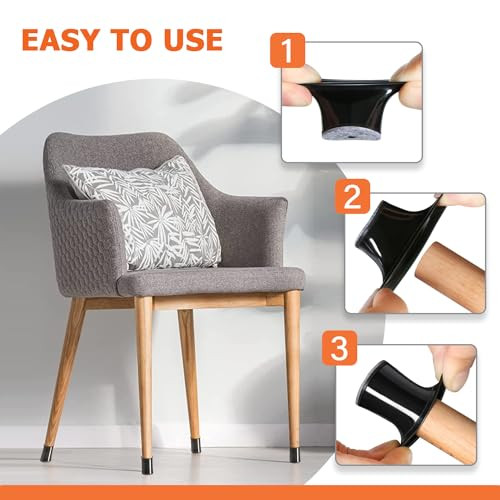 EASY TO USE

1

2

3