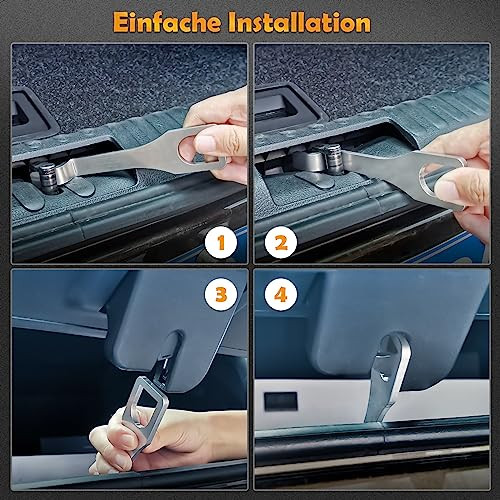 Einfache Installation

1

2

3

4