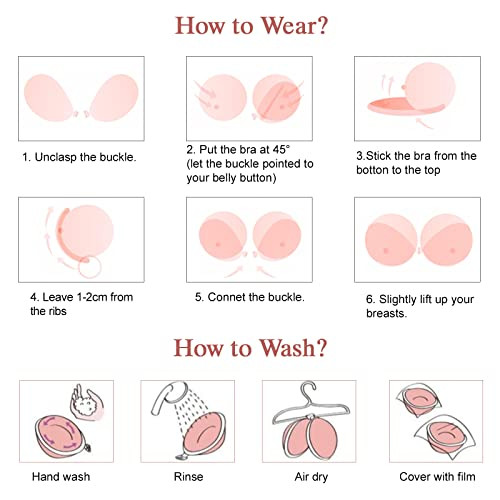 How to Wear?

1. Unclasp the buckle.

2. Put the bra at 45°
(let the buckle pointed to your belly button)

3.Stick the bra from the botton to the top

4. Leave 1-2cm from the ribs

5. Connet the buckle.

6. Slightly lift up your breasts.

How to Wash?

Hand wash

Rinse

Air dry

Cover with film