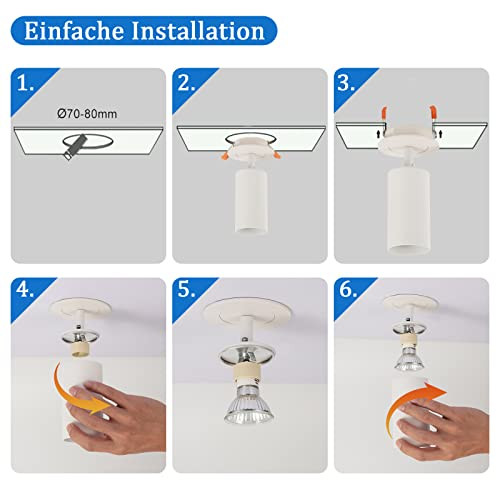 Einfache Installation

1.

Ø70-80mm

2.

3.

4.

5.

6.