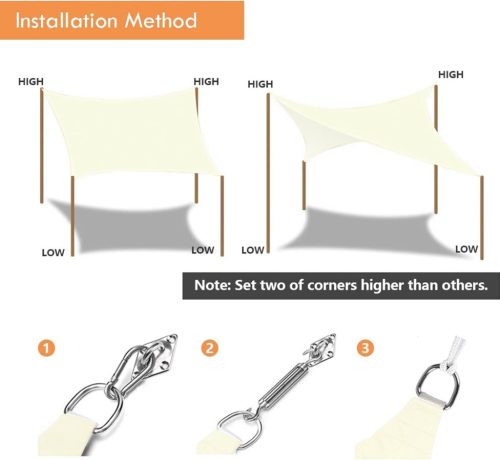 Installation Method

HIGH
HIGH
LOW
LOW

HIGH
HIGH
LOW
LOW

Note: Set two of corners higher than others.

1

2

3