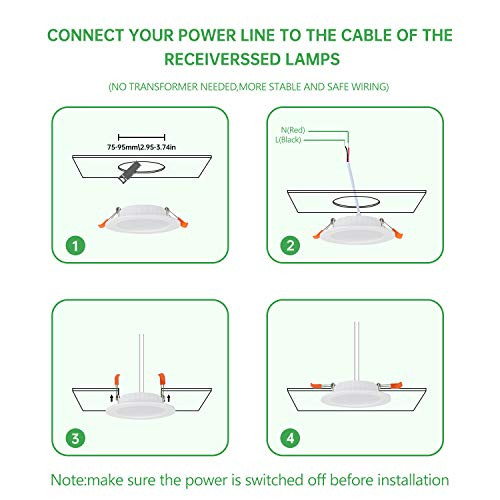 CONNECT YOUR POWER LINE TO THE CABLE OF THE RECEIVERSSED LAMPS

(NO TRANSFORMER NEEDED,MORE STABLE AND SAFE WIRING)

75-95mm|2.95-3.74in

1

N(Red)
L(Black)

2

3

4

Note:make sure the power is switched off before installation