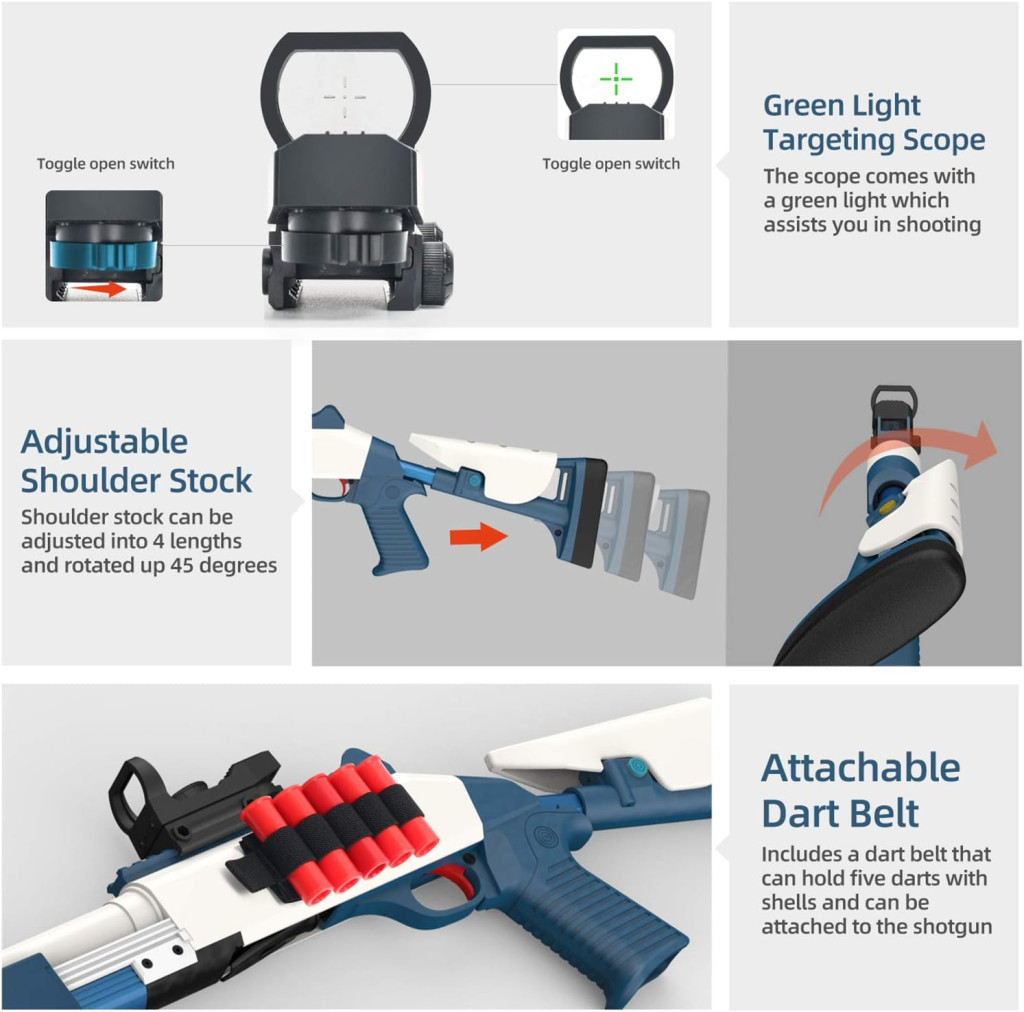 Toggle open switch

Toggle open switch

Green Light Targeting Scope

The scope comes with a green light which assists you in shooting

Adjustable Shoulder Stock

Shoulder stock can be adjusted into 4 lengths and rotated up 45 degrees

Attachable Dart Belt

Includes a dart belt that can hold five darts with shells and can be attached to the shotgun