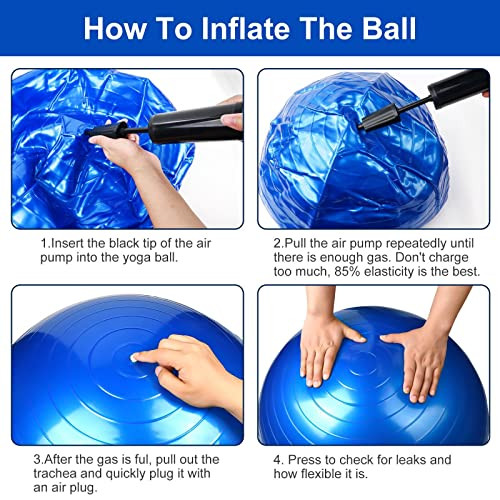 How To Inflate The Ball

1.Insert the black tip of the air pump into the yoga ball.

2.Pull the air pump repeatedly until there is enough gas. Don't charge too much, 85% elasticity is the best.

3.After the gas is ful, pull out the trachea and quickly plug it with an air plug.

4. Press to check for leaks and how flexible it is.