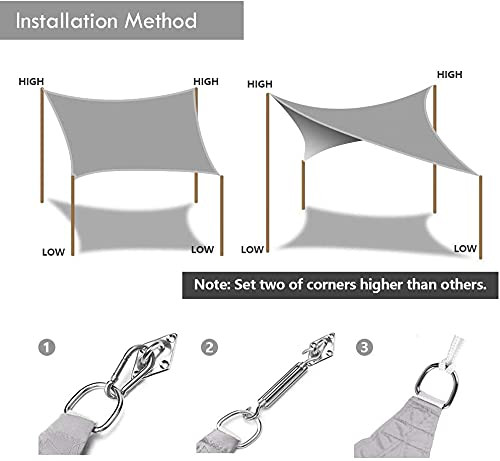 Installation Method

HIGH
HIGH
LOW
LOW

HIGH
HIGH
LOW
LOW

Note: Set two of corners higher than others.

1

2

3