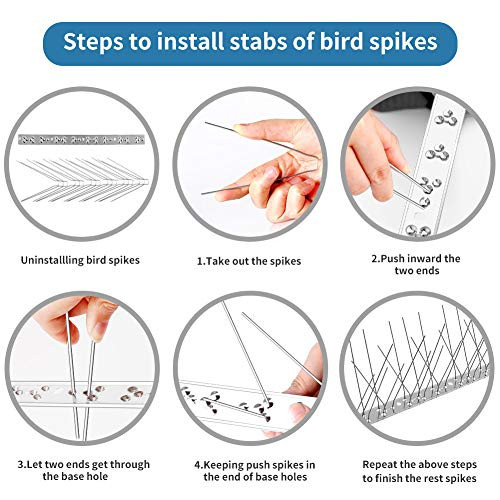 Steps to install stabs of bird spikes

Uninstalling bird spikes

1.Take out the spikes

2.Push inward the two ends

3.Let two ends get through the base hole

4.Keeping push spikes in the end of base holes

Repeat the above steps to finish the rest spikes