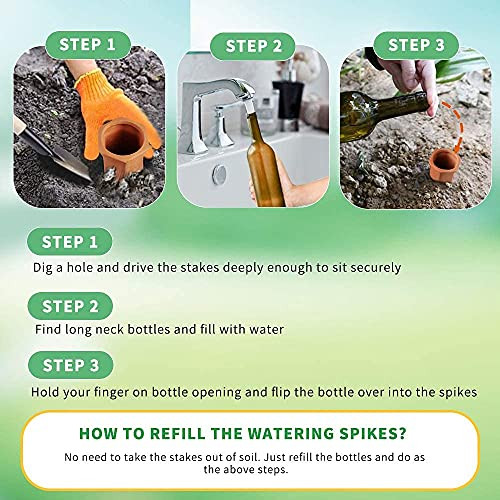 STEP 1

STEP 2

STEP 3

STEP 1
Dig a hole and drive the stakes deeply enough to sit securely

STEP 2
Find long neck bottles and fill with water

STEP 3
Hold your finger on bottle opening and flip the bottle over into the spikes

HOW TO REFILL THE WATERING SPIKES?
No need to take the stakes out of soil. Just refill the bottles and do as the above steps.