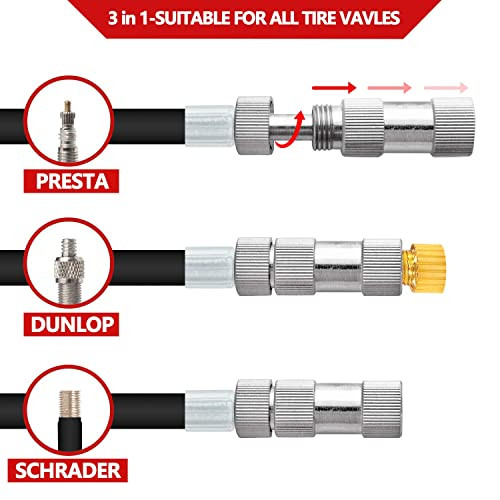 3 in 1-SUITABLE FOR ALL TIRE VAVLES

PRESTA

DUNLOP

SCHRADER