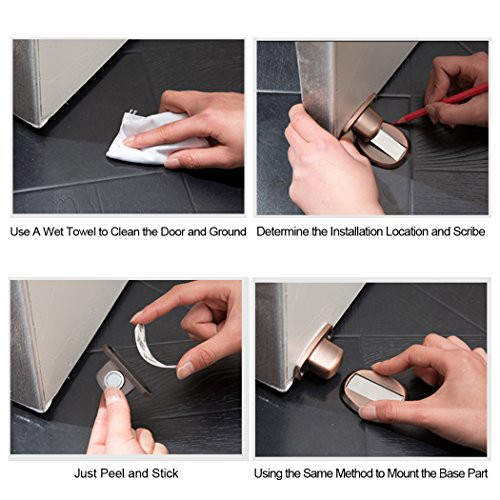 Use A Wet Towel to Clean the Door and Ground

Determine the Installation Location and Scribe

Just Peel and Stick

Using the Same Method to Mount the Base Part