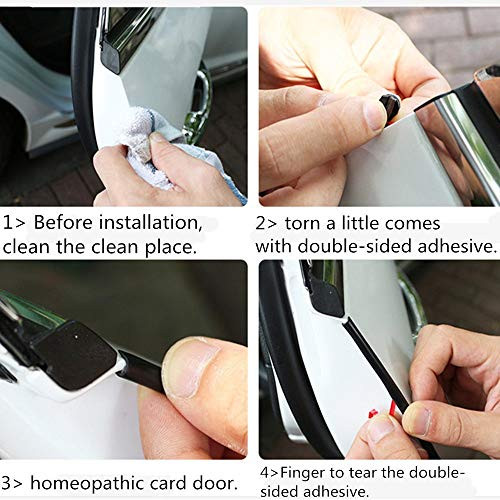 1> Before installation, clean the clean place.

2> torn a little comes with double-sided adhesive.

3> homeopathic card door.

4>Finger to tear the double-sided adhesive.