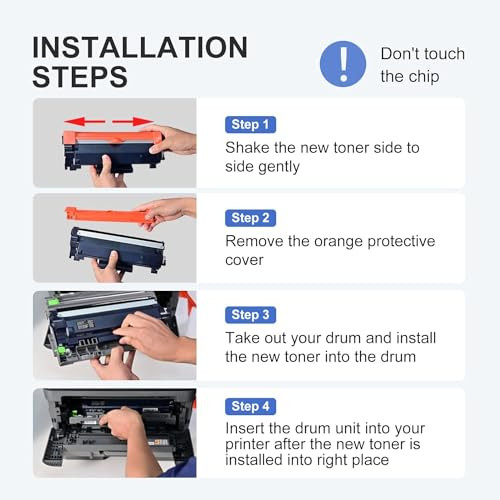 INSTALLATION STEPS

!

Don't touch the chip

Step 1
Shake the new toner side to side gently

Step 2
Remove the orange protective cover

Step 3
Take out your drum and install the new toner into the drum

Step 4
Insert the drum unit into your printer after the new toner is installed into right place