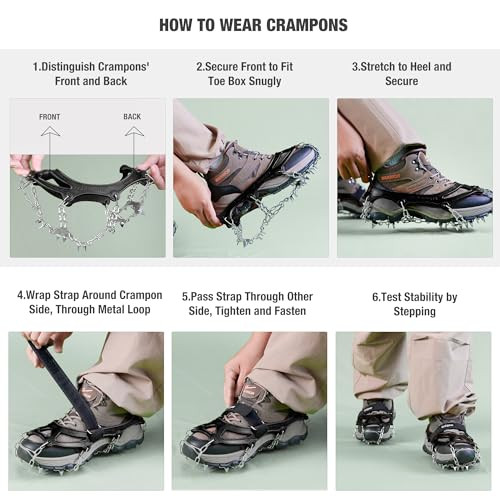 HOW TO WEAR CRAMPONS

1.Distinguish Crampons' Front and Back

FRONT

BACK

2.Secure Front to Fit Toe Box Snugly

3.Stretch to Heel and Secure

4.Wrap Strap Around Crampon Side, Through Metal Loop

5.Pass Strap Through Other Side, Tighten and Fasten

6.Test Stability by Stepping