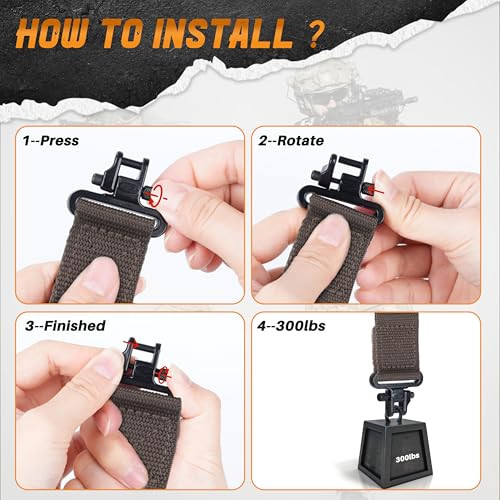 HOW TO INSTALL ?

1--Press

2--Rotate

3--Finished

4--300lbs

300lbs