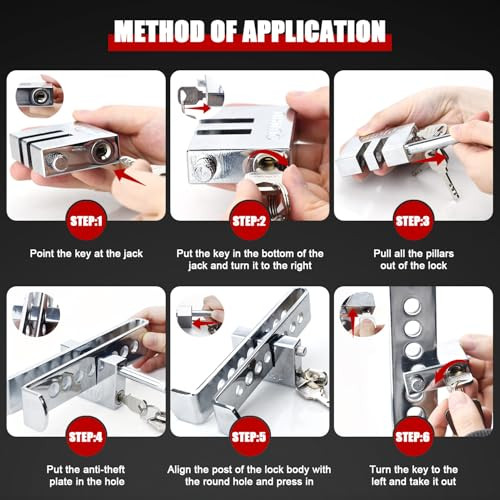 METHOD OF APPLICATION

STEP:1

Point the key at the jack

STEP:2

Put the key in the bottom of the jack and turn it to the right

STEP:3

Pull all the pillars out of the lock

STEP:4

Put the anti-theft plate in the hole

STEP:5

Align the post of the lock body with the round hole and press in

STEP:6

Turn the key to the left and take it out