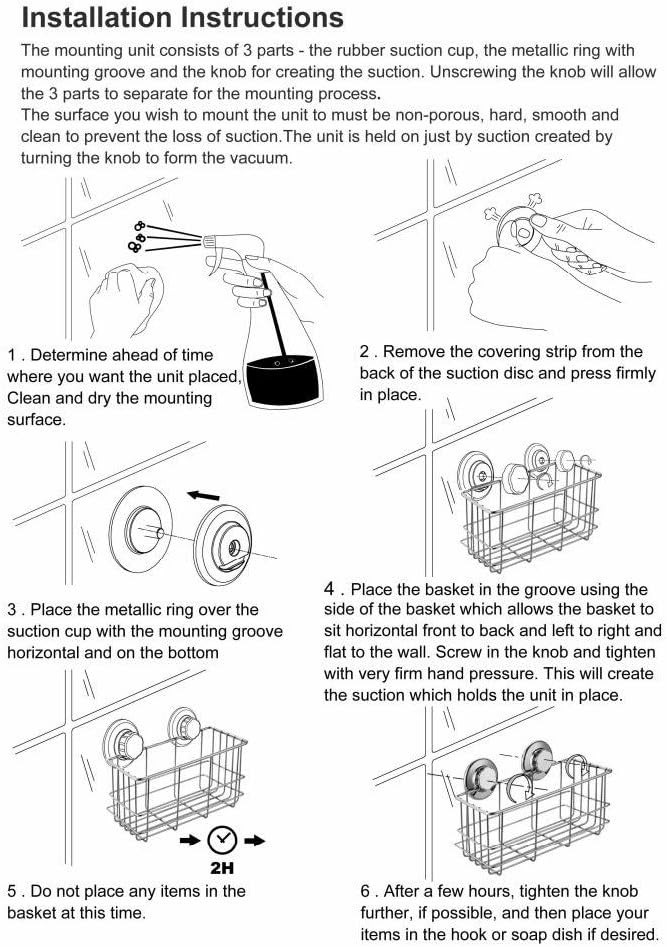 Installation Instructions

The mounting unit consists of 3 parts - the rubber suction cup, the metallic ring with mounting groove and the knob for creating the suction. Unscrewing the knob will allow the 3 parts to separate for the mounting process.
The surface you wish to mount the unit to must be non-porous, hard, smooth and clean to prevent the loss of suction.The unit is held on just by suction created by turning the knob to form the vacuum.

1 . Determine ahead of time where you want the unit placed, Clean and dry the mounting surface.

2 . Remove the covering strip from the back of the suction disc and press firmly in place.

3 . Place the metallic ring over the suction cup with the mounting groove horizontal and on the bottom

4 . Place the basket in the groove using the side of the basket which allows the basket to sit horizontal front to back and left to right and flat to the wall. Screw in the knob and tighten with very firm hand pressure. This will create the suction which holds the unit in place.

2H

5 . Do not place any items in the basket at this time.

6 . After a few hours, tighten the knob further, if possible, and then place your items in the hook or soap dish if desired.