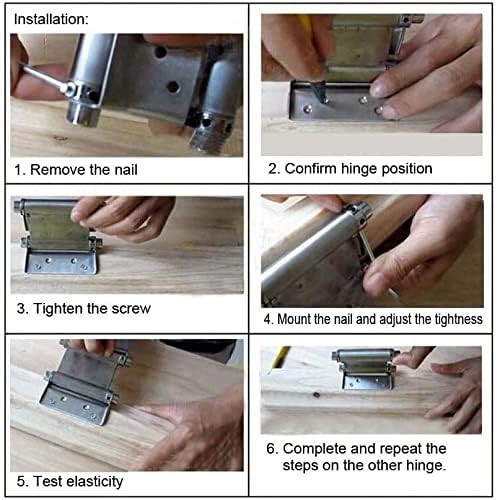 Installation:

1. Remove the nail

2. Confirm hinge position

3. Tighten the screw

4. Mount the nail and adjust the tightness

5. Test elasticity

6. Complete and repeat the steps on the other hinge.