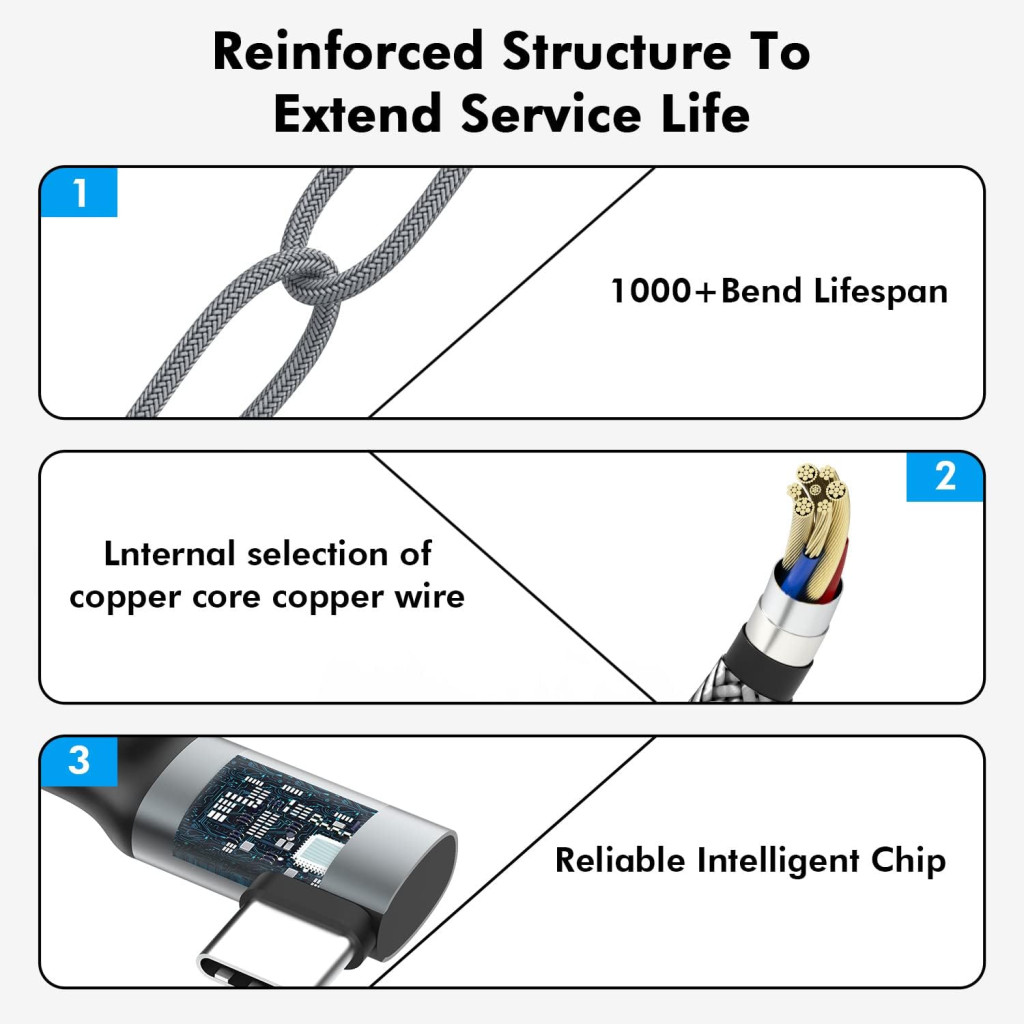 Reinforced Structure To Extend Service Life

1

1000+Bend Lifespan

2

Lnternal selection of copper core copper wire

3

Reliable Intelligent Chip