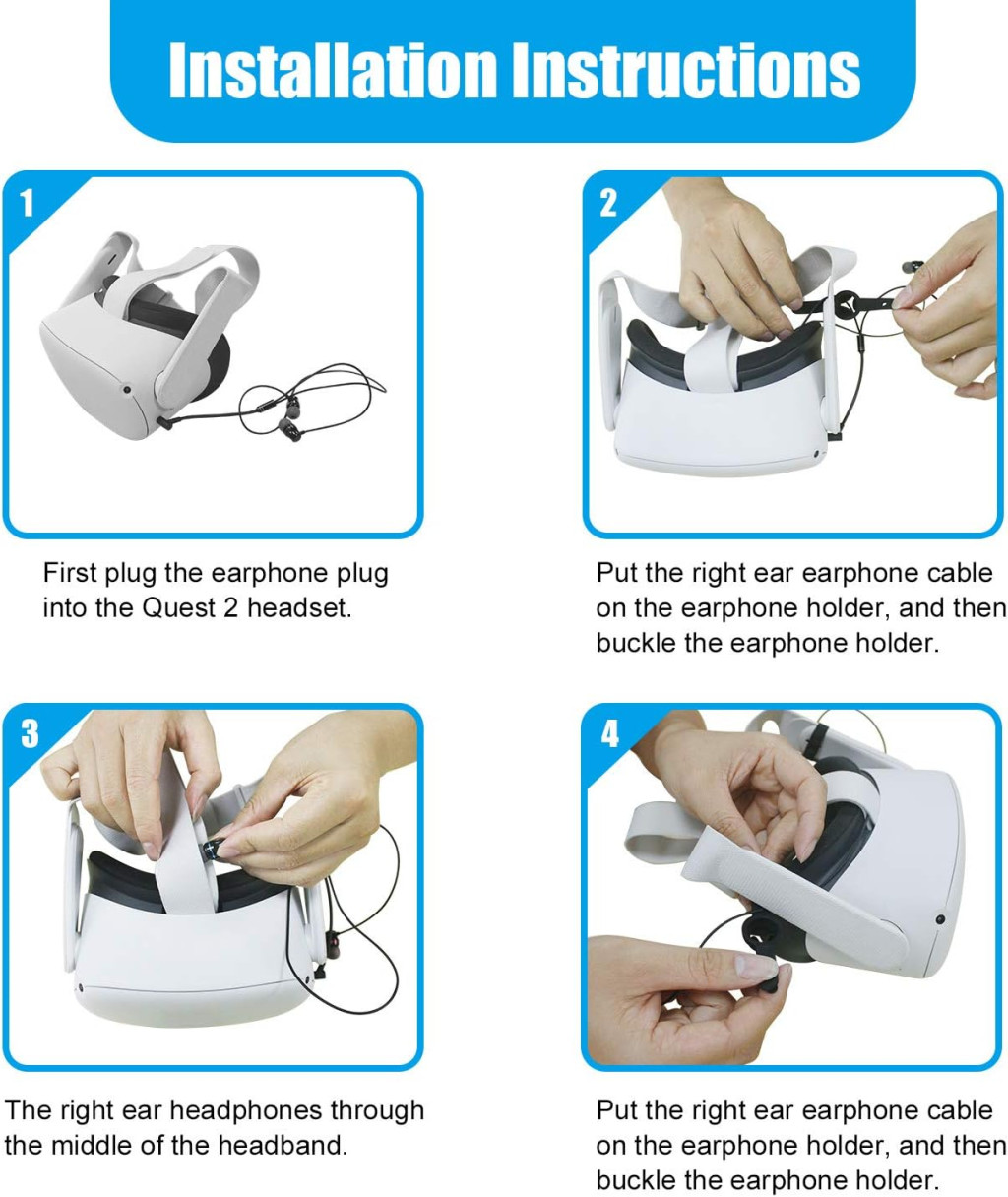 Installation Instructions

1

First plug the earphone plug into the Quest 2 headset.

2

Put the right ear earphone cable on the earphone holder, and then buckle the earphone holder.

3

The right ear headphones through the middle of the headband.

4

Put the right ear earphone cable on the earphone holder, and then buckle the earphone holder.