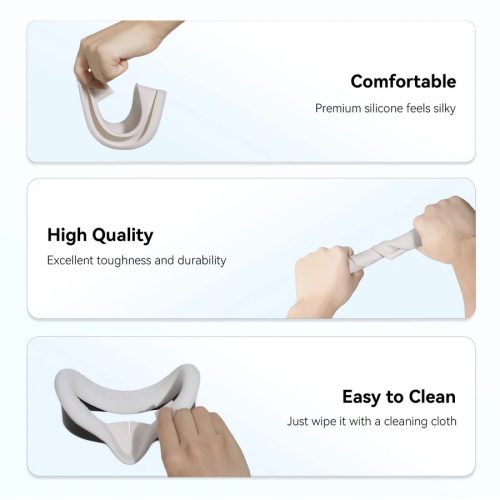 Comfortable
Premium silicone feels silky

High Quality
Excellent toughness and durability

Easy to Clean
Just wipe it with a cleaning cloth