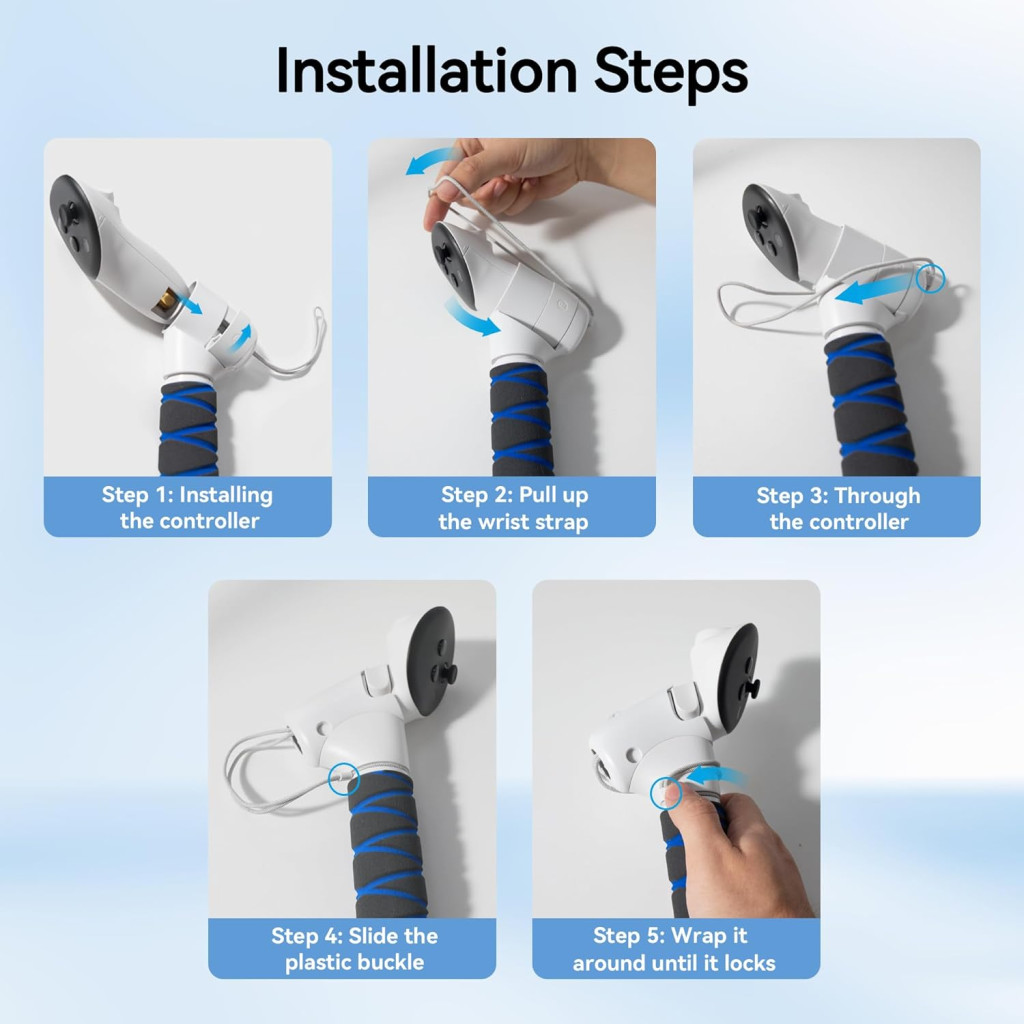 Installation Steps

Step 1: Installing the controller

Step 2: Pull up the wrist strap

Step 3: Through the controller

Step 4: Slide the plastic buckle

Step 5: Wrap it around until it locks