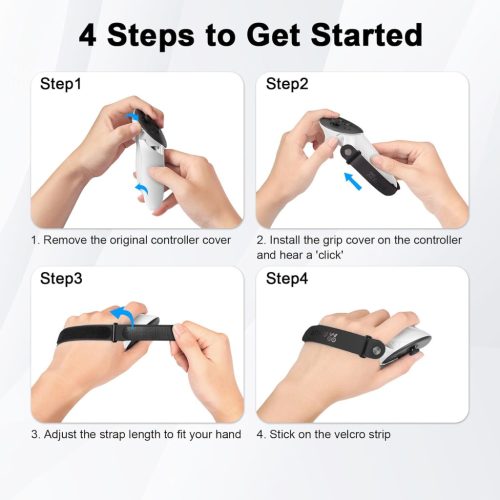 4 Steps to Get Started

Step1

1. Remove the original controller cover

Step2

2. Install the grip cover on the controller and hear a 'click'

Step3

3. Adjust the strap length to fit your hand

Step4

4. Stick on the velcro strip