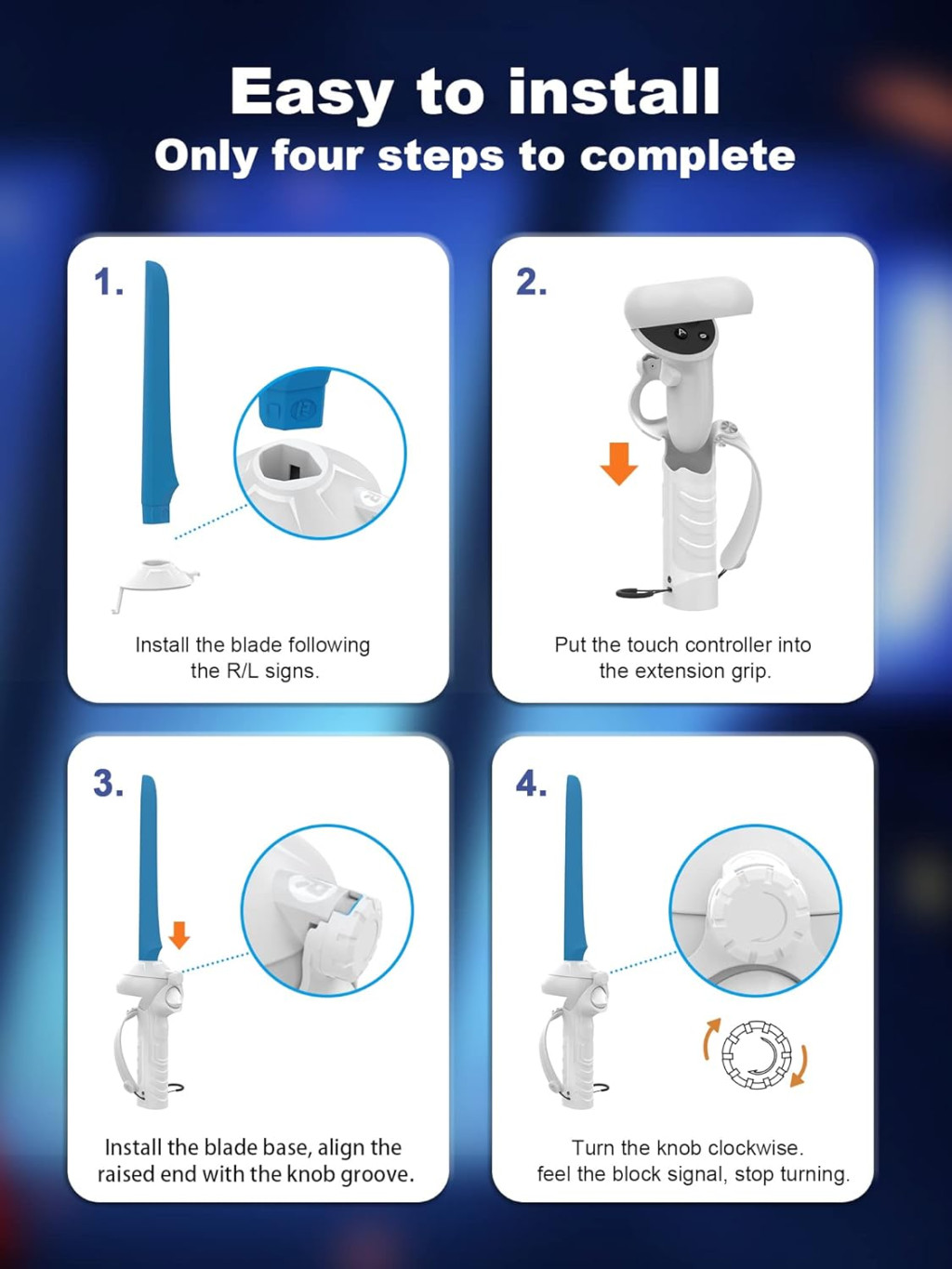 Easy to install
Only four steps to complete

1.
Install the blade following the R/L signs.

2.
Put the touch controller into the extension grip.

3.
Install the blade base, align the raised end with the knob groove.

4.
Turn the knob clockwise. feel the block signal, stop turning.