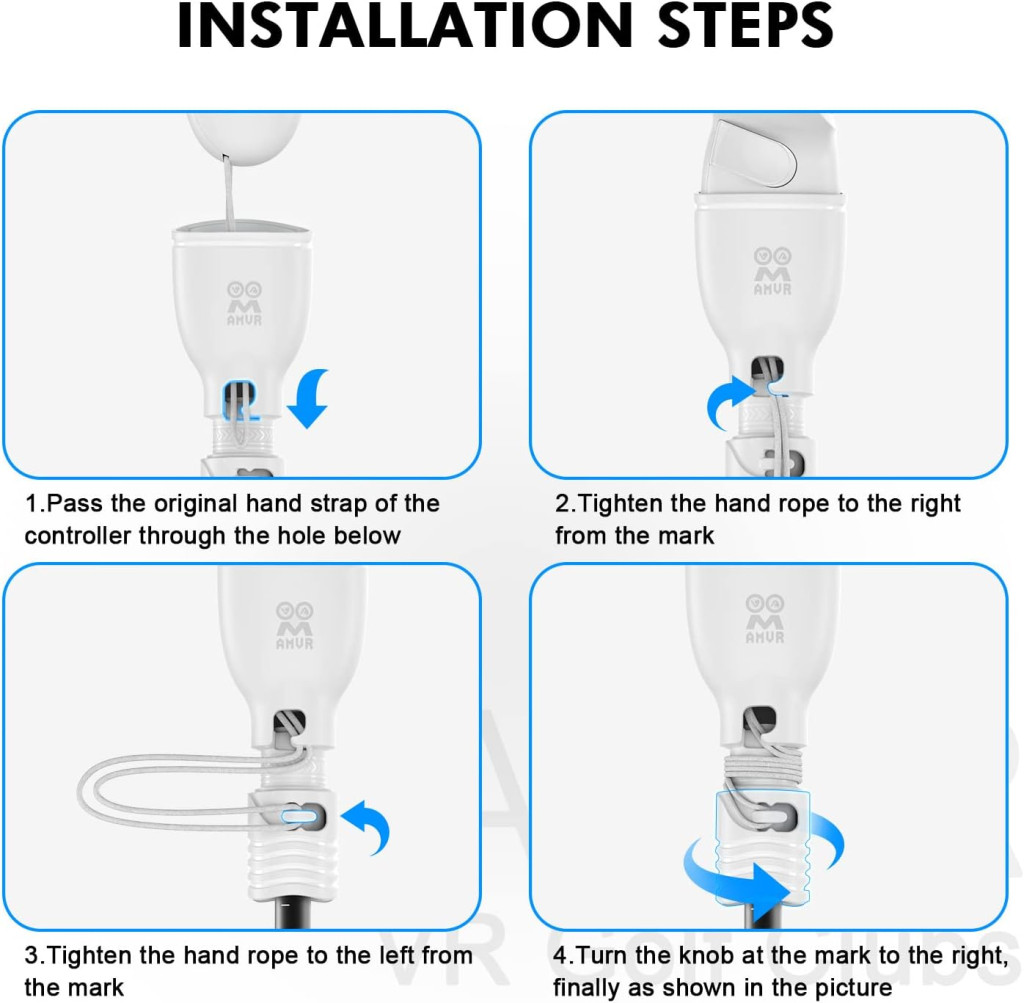 INSTALLATION STEPS

AMVR

1.Pass the original hand strap of the controller through the hole below

AMVR

2.Tighten the hand rope to the right from the mark

AMVR

3.Tighten the hand rope to the left from the mark

AMVR

4.Turn the knob at the mark to the right, finally as shown in the picture

VR Golf Clubs