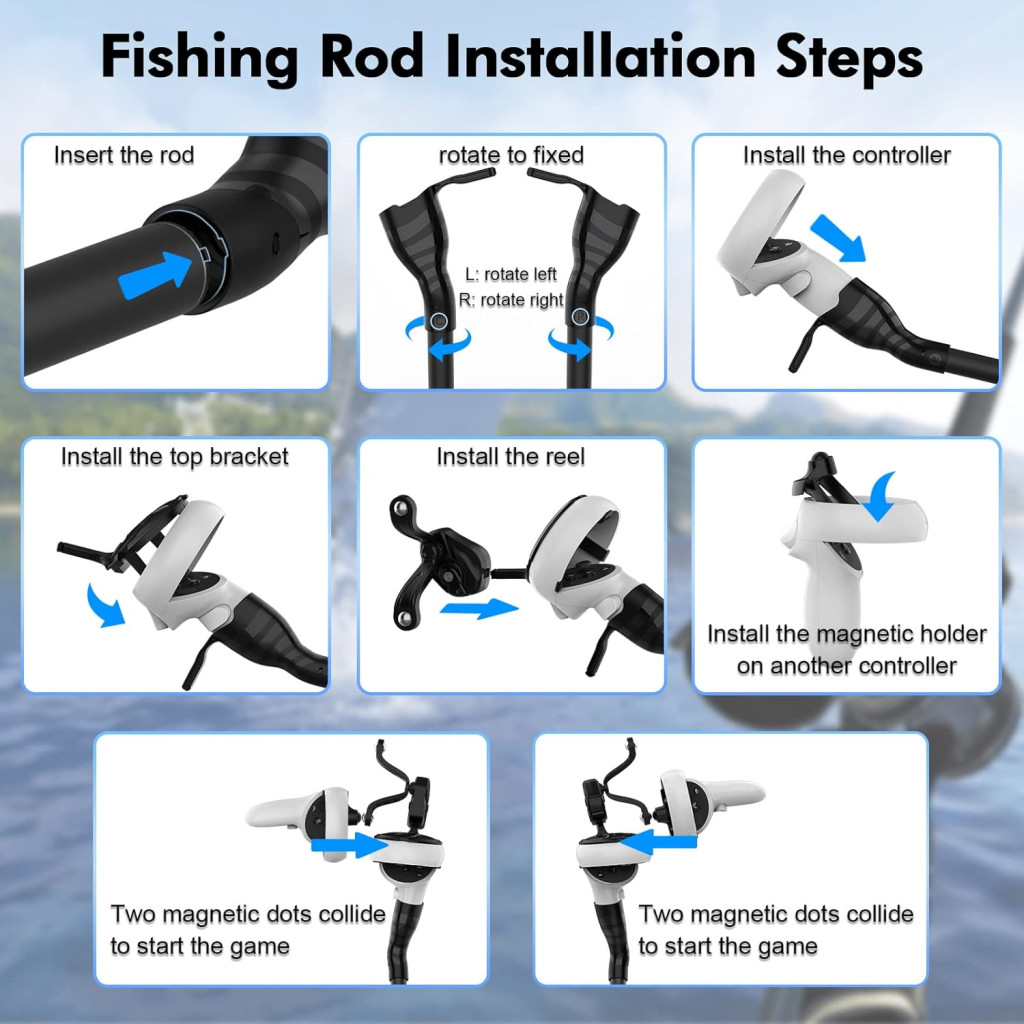 Fishing Rod Installation Steps

Insert the rod

rotate to fixed

L: rotate left
R: rotate right

Install the controller

Install the top bracket

Install the reel

Install the magnetic holder on another controller

Two magnetic dots collide to start the game

Two magnetic dots collide to start the game